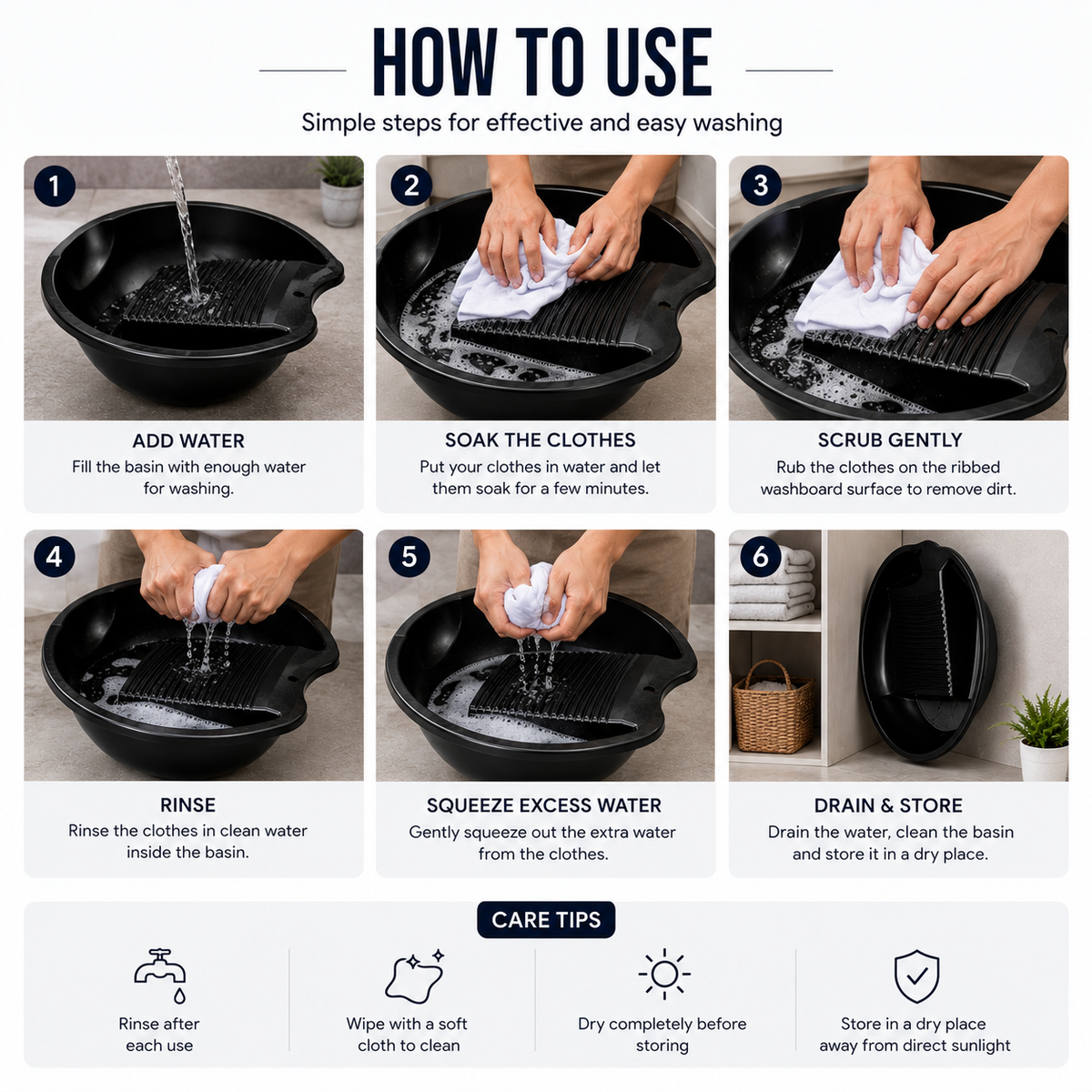 HOW TO USE

Simple steps for effective and easy washing

1

ADD WATER

Fill the basin with enough water for washing.

2

SOAK THE CLOTHES

Put your clothes in water and let them soak for a few minutes.

3

SCRUB GENTLY

Rub the clothes on the ribbed washboard surface to remove dirt.

4

RINSE

Rinse the clothes in clean water inside the basin.

5

SQUEEZE EXCESS WATER

Gently squeeze out the extra water from the clothes.

6

DRAIN & STORE

Drain the water, clean the basin and store it in a dry place.

CARE TIPS

Rinse after each use

Wipe with a soft cloth to clean

Dry completely before storing

Store in a dry place away from direct sunlight